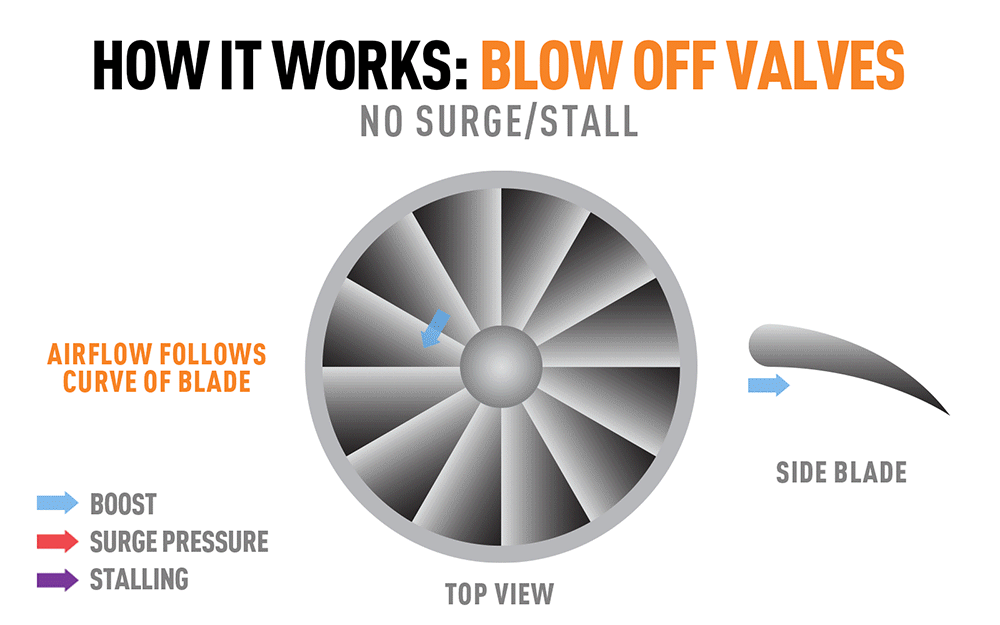 HOW IT WORKS: BLOW OFF VALVES
NO SURGE/STALL

AIRFLOW FOLLOWS CURVE OF BLADE

SIDE BLADE

BOOST
SURGE PRESSURE
STALLING

TOP VIEW